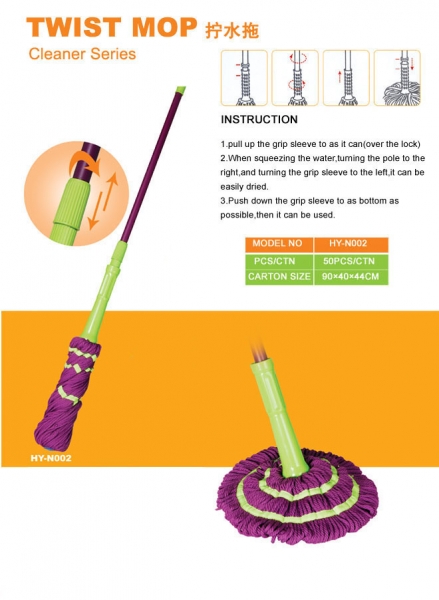 TWIST MOP 拧水拖
Cleaner Series

INSTRUCTION

1.pull up the grip sleeve to as it can(over the lock)
2.When squeezing the water,turning the pole to the right,and turning the grip sleeve to the left,it can be easily dried.
3.Push down the grip sleeve to as bottom as possible,then it can be used.

| MODEL NO | HY-N002 |
|---|---|
| PCS/CTN | 50PCS/CTN |
| CARTON SIZE | 90×40×44CM |

HY-N002