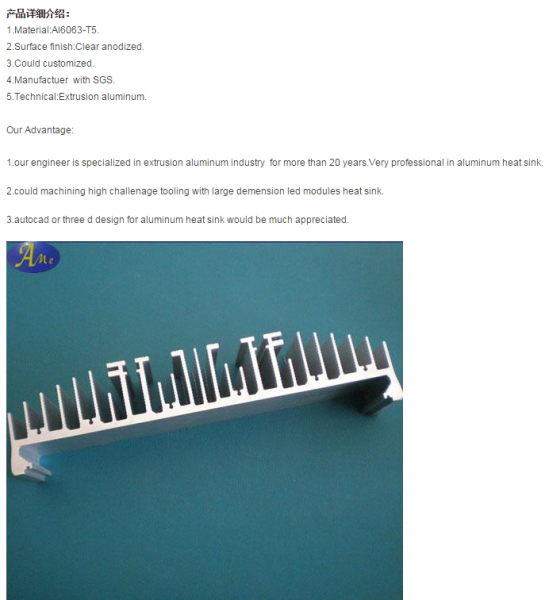 产品详细介绍：
1.Material:Al6063-T5.
2.Surface finish:Clear anodized.
3.Could customized.
4.Manufactuer with SGS.
5.Technical:Extrusion aluminum.

Our Advantage:

1.our engineer is specialized in extrusion aluminum industry for more than 20 years.Very professional in aluminum heat sink.

2.could machining high challenage tooling with large demension led modules heat sink.

3.autocad or three d design for aluminum heat sink would be much appreciated.

AMe